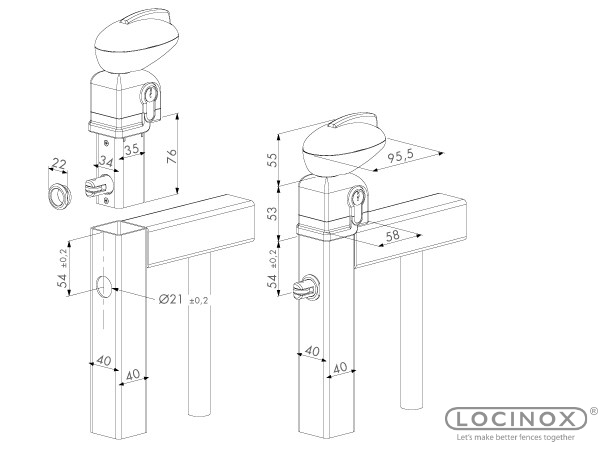 22
34
35
76
54 ±0,2
Ø21 ±0,2
40
40
55
95,5
53
58
54 ±0,2
40
40
LOCINOX®
Let's make better fences together