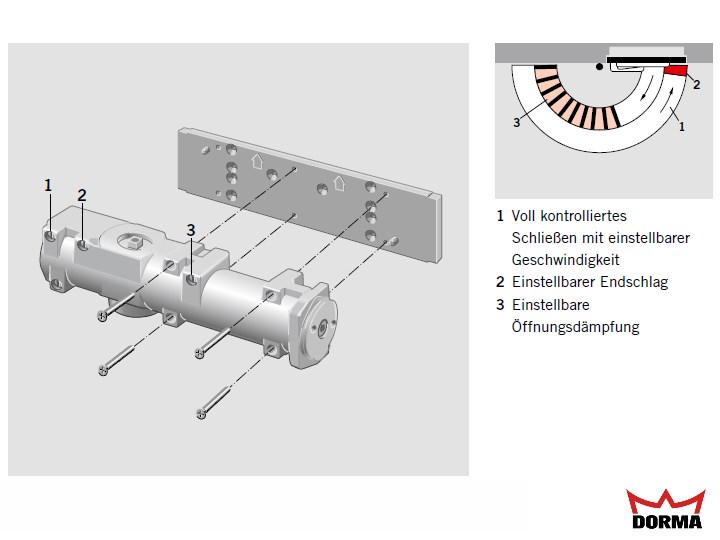 1

2

3

2

3

1

1 Voll kontrolliertes Schließen mit einstellbarer Geschwindigkeit
2 Einstellbarer Endschlag
3 Einstellbare Öffnungsdämpfung

DORMA