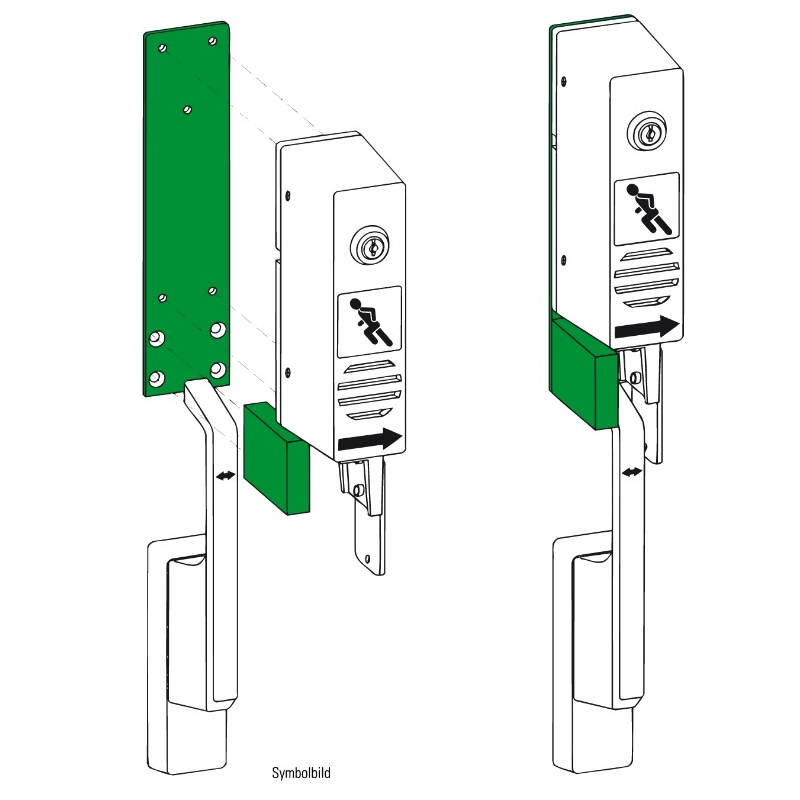 Symbolbild